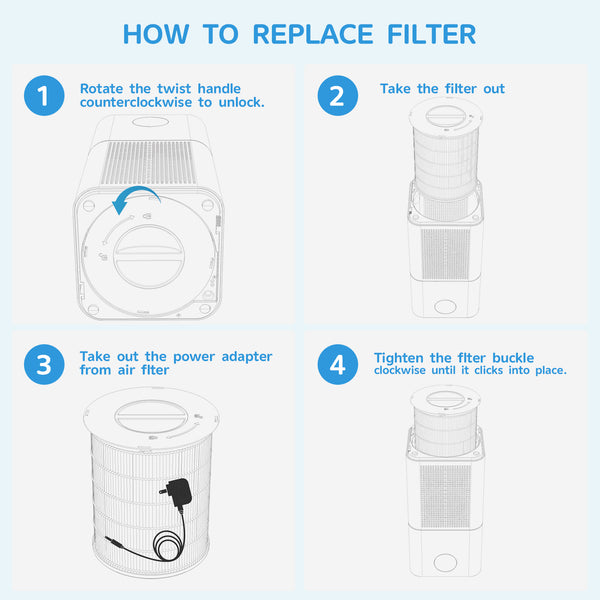 HOW TO REPLACE FILTER

1 Rotate the twist handle counterclockwise to unlock.

2 Take the filter out

3 Take out the power adapter from air flter

4 Tighten the flter buckle clockwise until it clicks into place.