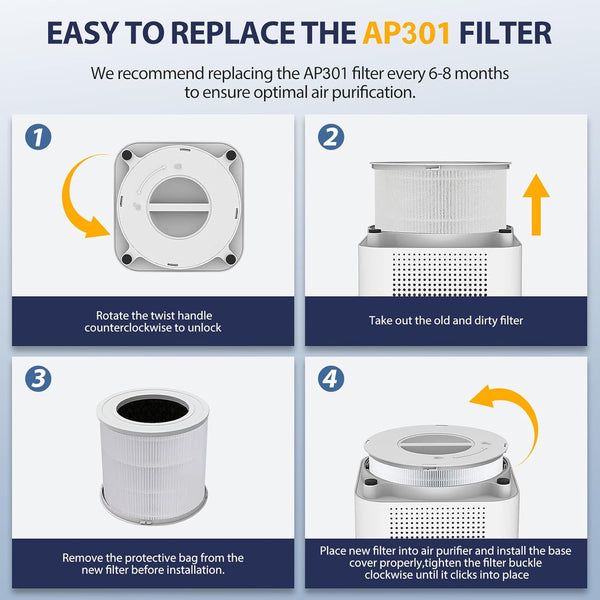 EASY TO REPLACE THE AP301 FILTER

We recommend replacing the AP301 filter every 6-8 months to ensure optimal air purification.

1

Rotate the twist handle counterclockwise to unlock

2

Take out the old and dirty filter

3

Remove the protective bag from the new filter before installation.

4

Place new filter into air purifier and install the base cover properly,tighten the filter buckle clockwise until it clicks into place