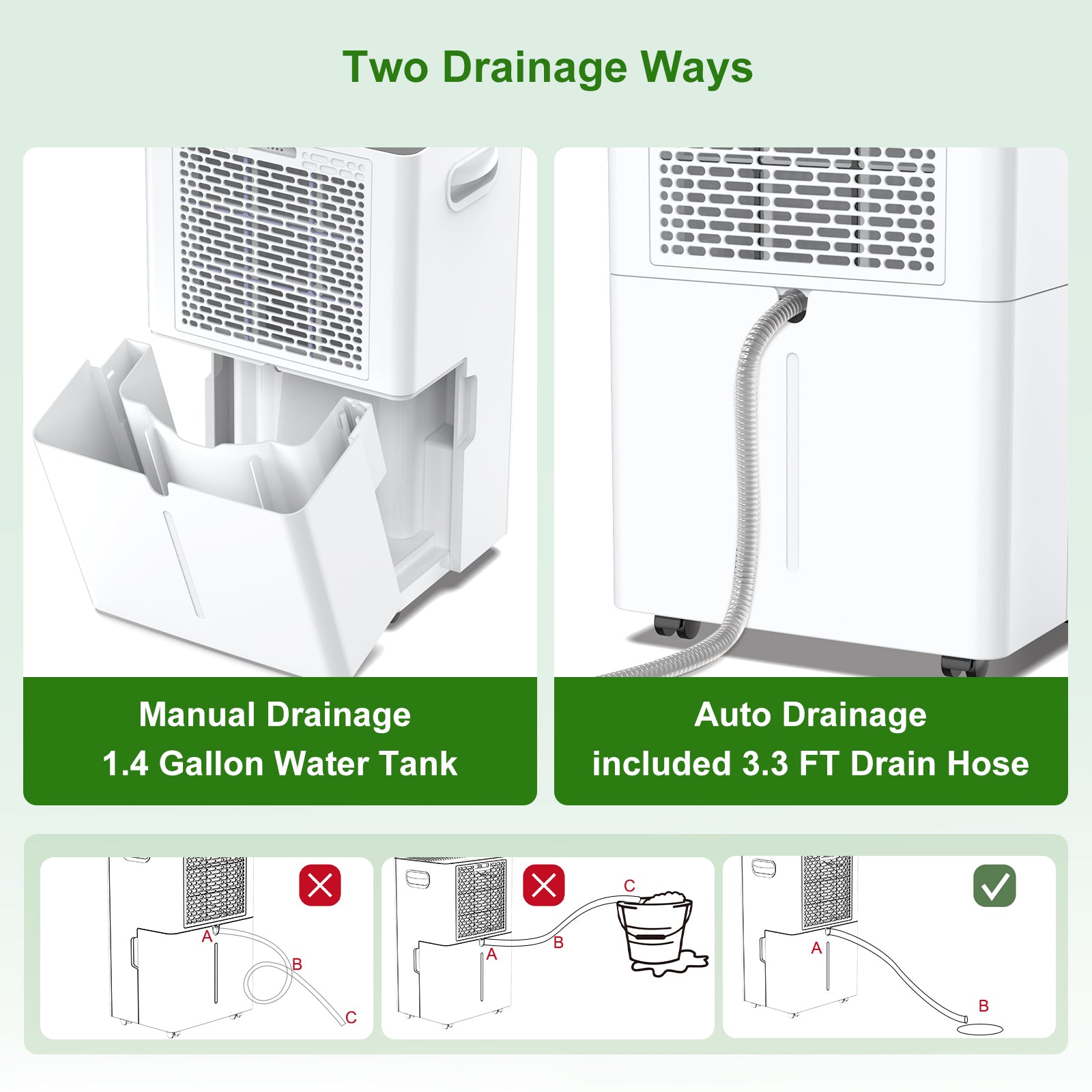 Two Drainage Ways

Manual Drainage
1.4 Gallon Water Tank

Auto Drainage
included 3.3 FT Drain Hose

A
B
C

A
B
C

A
B