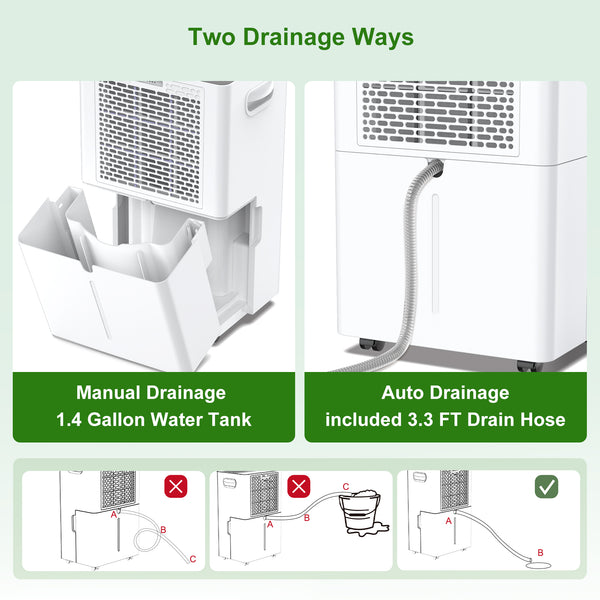 Two Drainage Ways

Manual Drainage
1.4 Gallon Water Tank

Auto Drainage
included 3.3 FT Drain Hose

A
B
C

A
B
C

A
B